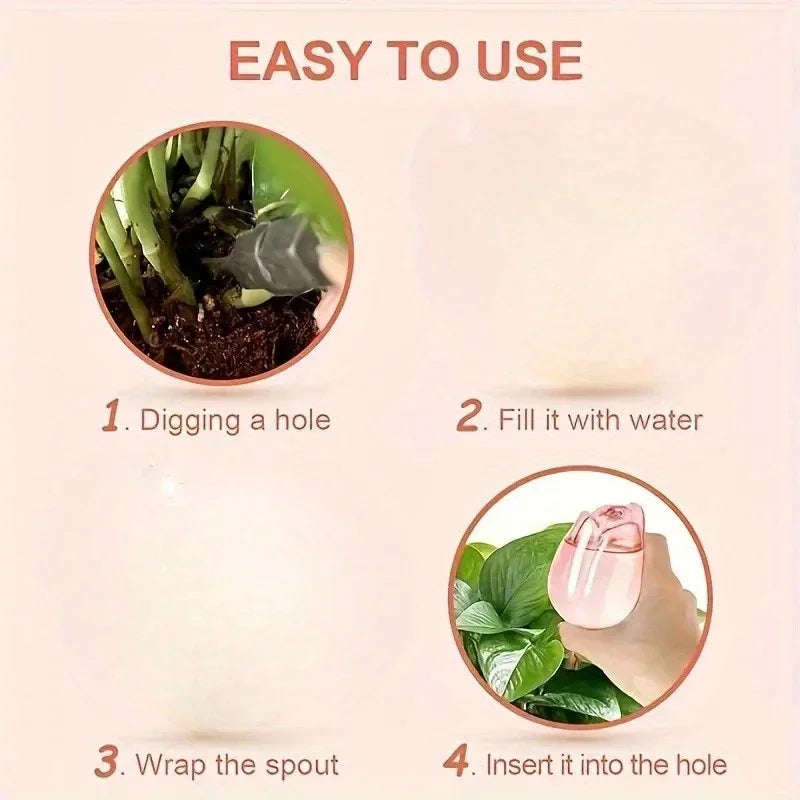 EASY TO USE

1. Digging a hole

2. Fill it with water

3. Wrap the spout

4. Insert it into the hole